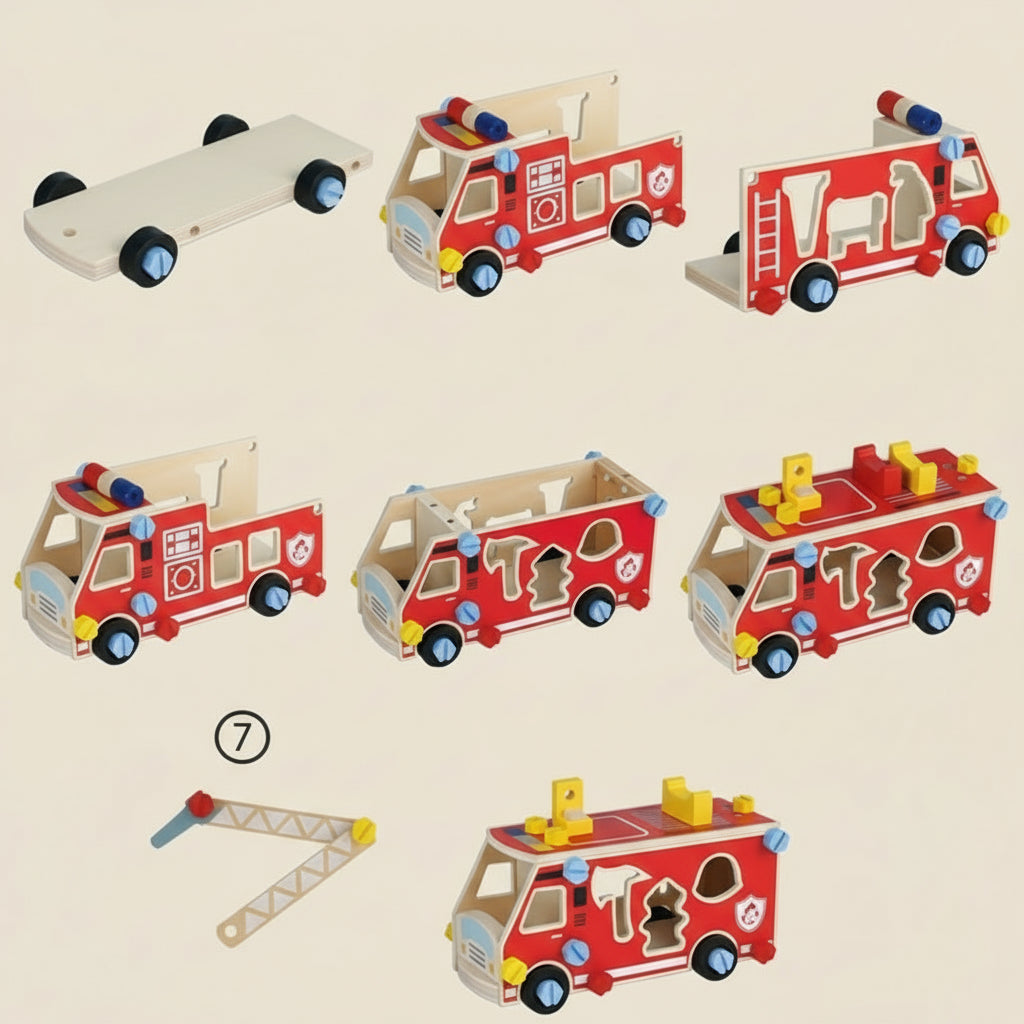 ⑦